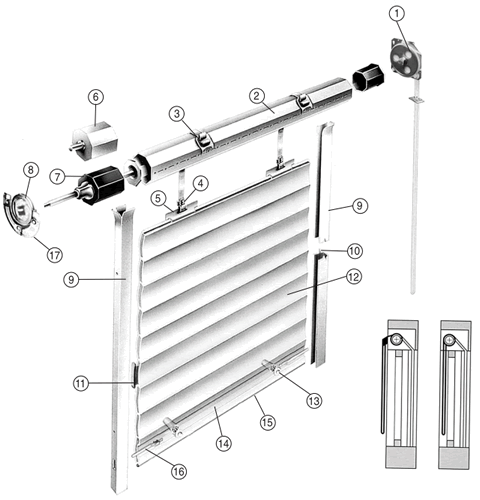 1
6
2
3
8
7
4
5
9
17
10
9
12
11
13
15
14
16